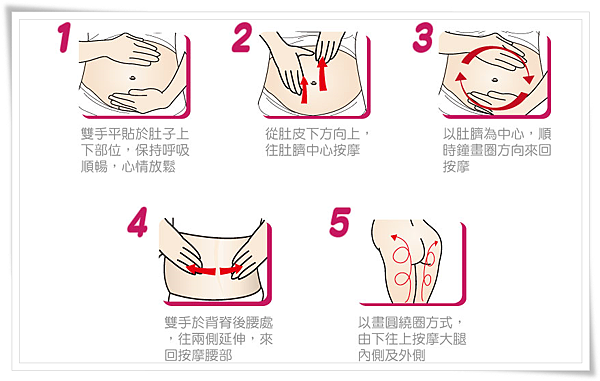 1

雙手平貼於肚子上下部位，保持呼吸順暢，心情放鬆

2

從肚皮下方向上，往肚臍中心按摩

3

以肚臍為中心，順時鐘畫圈方向來回按摩

4

雙手於背脊後腰處，往兩側延伸，來回按摩腰部

5

以畫圓繞圈方式，由下往上按摩大腿內側及外側