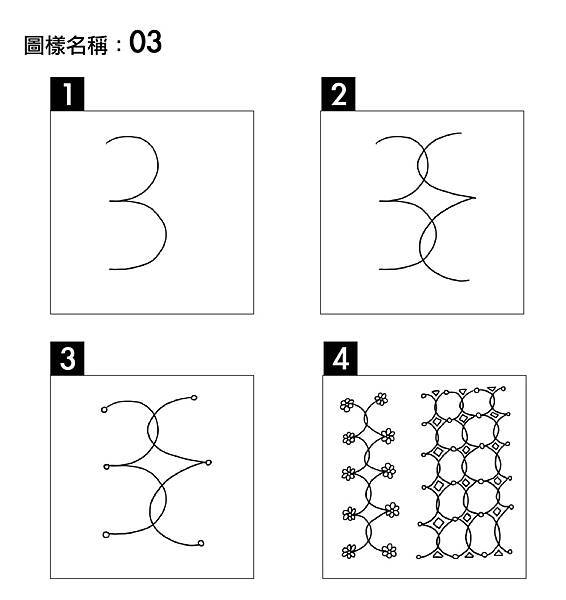 圖樣名稱：03

1

2

3

4