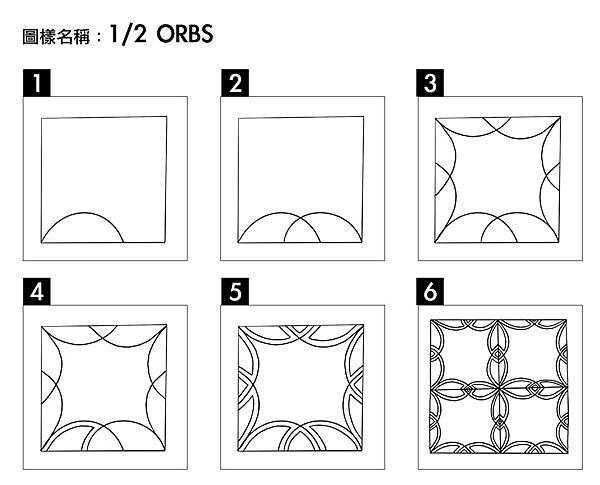 圖樣名稱：1/2 ORBS

1

2

3

4

5

6