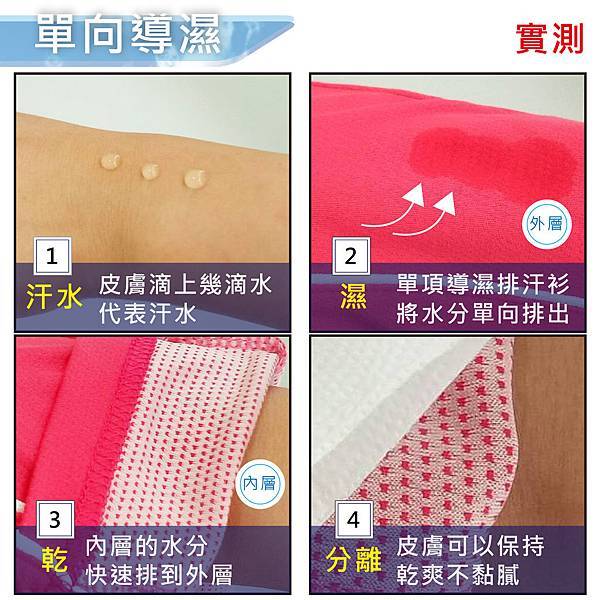 單向導濕

實測

1
汗水
皮膚滴上幾滴水
代表汗水

外層
2
濕
單項導濕排汗衫
將水分單向排出

內層
3
乾
內層的水分
快速排到外層

4
分離
皮膚可以保持
乾爽不黏膩