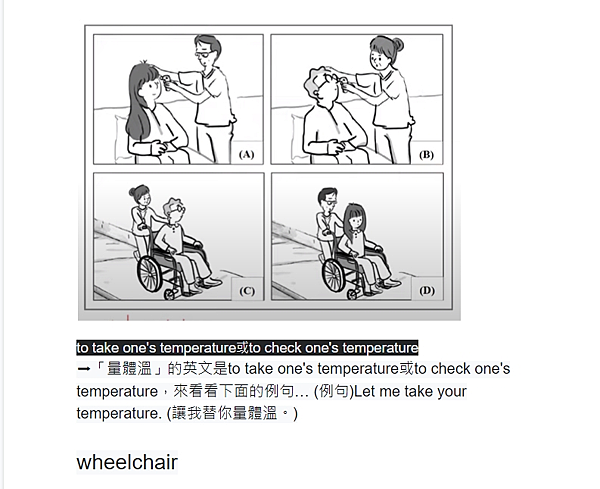 (A)

(B)

(C)

(D)

to take one's temperature或to check one's temperature

➡「量體溫」的英文是to take one's temperature或to check one's temperature，來看看下面的例句… (例句)Let me take your temperature. (讓我替你量體溫。)

wheelchair