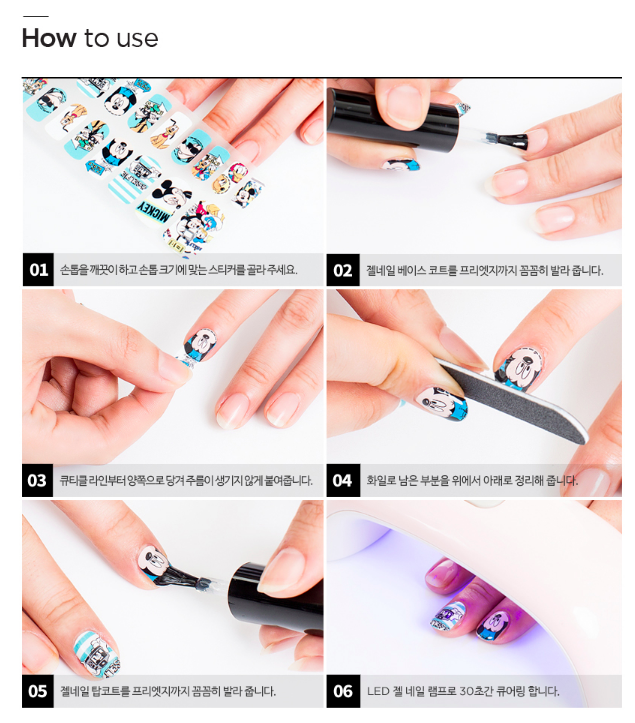 How to use

MICKEY

01 손톱을 깨끗이 하고 손톱 크기에 맞는 스티커를 골라 주세요.

02 젤네일 베이스 코트를 프리엣지까지 꼼꼼히 발라 줍니다.

03 큐티클 라인부터 양쪽으로 당겨 주름이 생기지 않게 붙여줍니다.

04 화일로 남은 부분을 위에서 아래로 정리해 줍니다.

05 젤네일 탑코트를 프리엣지까지 꼼꼼히 발라 줍니다.

06 LED 젤 네일 램프로 30초간 큐어링 합니다.