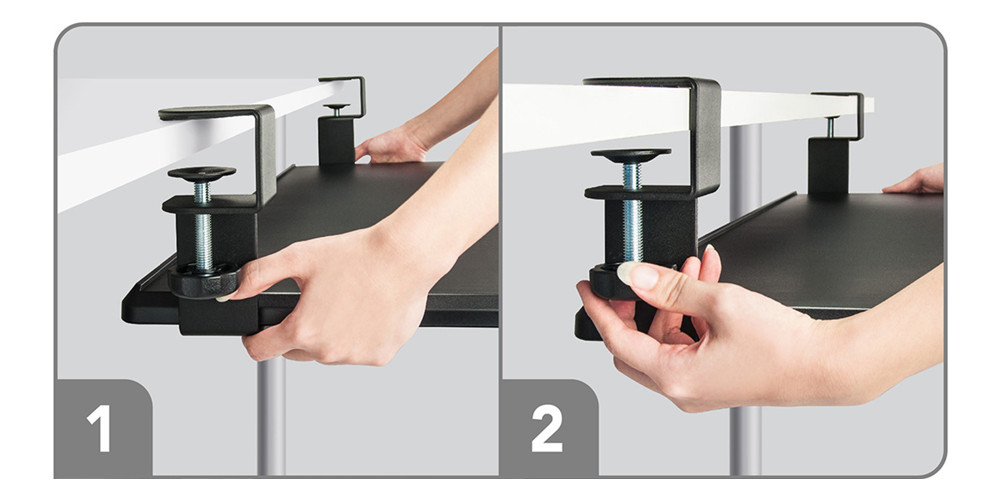 1

2