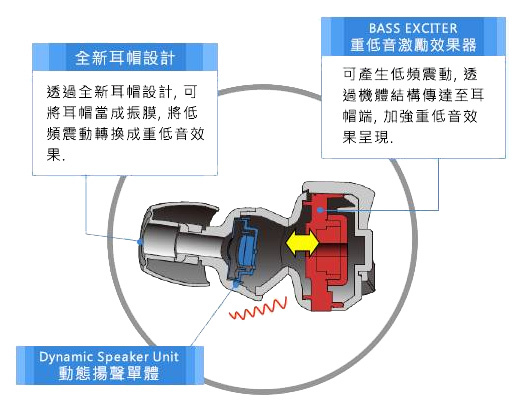 全新耳帽設計

透過全新耳帽設計, 可將耳帽當成振膜, 將低頻震動轉換成重低音效果.

BASS EXCITER
重低音激勵效果器

可產生低頻震動, 透過機體結構傳達至耳帽端, 加強重低音效果呈現.

Dynamic Speaker Unit
動態揚聲單體