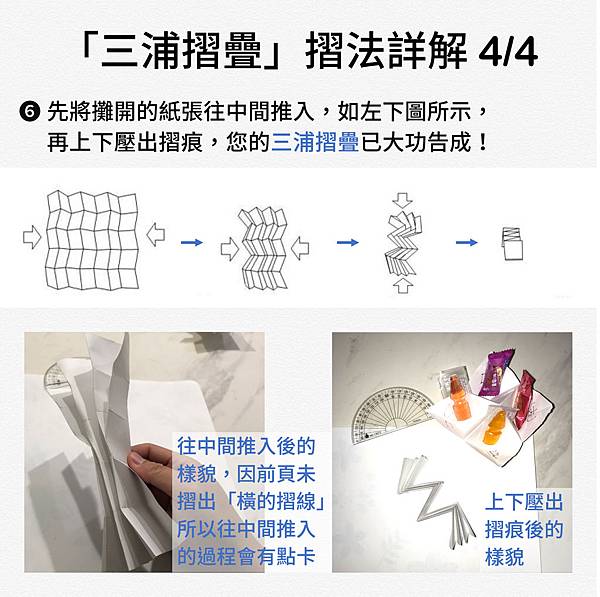 「三浦摺疊」摺法詳解 4/4

❻ 先將攤開的紙張往中間推入，如左下圖所示，再上下壓出摺痕，您的三浦摺疊已大功告成！

往中間推入後的樣貌，因前頁未摺出「橫的摺線」所以往中間推入的過程會有點卡

上下壓出摺痕後的樣貌