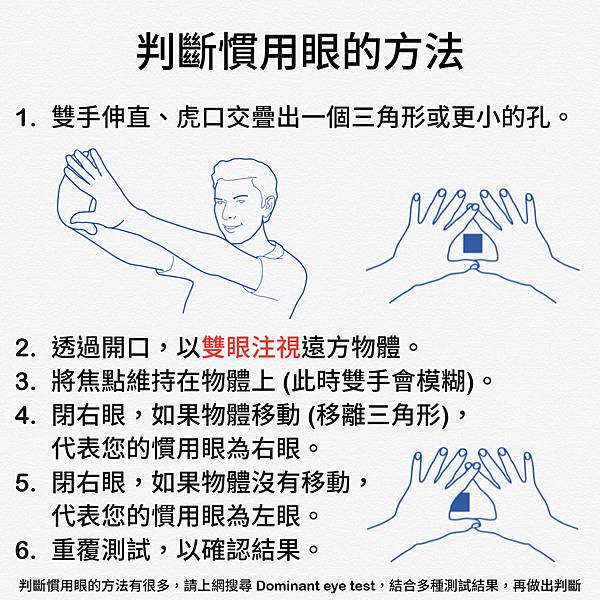 判斷慣用眼的方法

1. 雙手伸直、虎口交疊出一個三角形或更小的孔。

2. 透過開口，以雙眼注視遠方物體。
3. 將焦點維持在物體上 (此時雙手會模糊)。
4. 閉右眼，如果物體移動 (移離三角形)，代表您的慣用眼為右眼。
5. 閉右眼，如果物體沒有移動，代表您的慣用眼為左眼。
6. 重覆測試，以確認結果。

判斷慣用眼的方法有很多，請上網搜尋 Dominant eye test，結合多種測試結果，再做出判斷