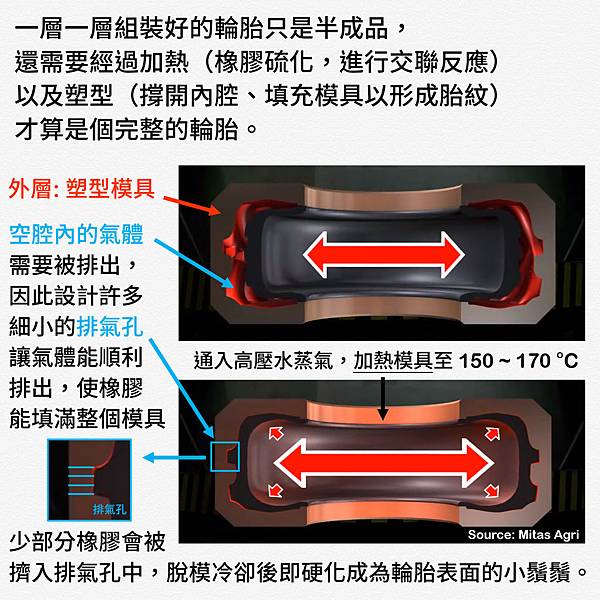 一層一層組裝好的輪胎只是半成品，
還需要經過加熱（橡膠硫化，進行交聯反應）
以及塑型（撐開內腔、填充模具以形成胎紋）
才算是個完整的輪胎。

外層: 塑型模具

空腔內的氣體
需要被排出，
因此設計許多
細小的排氣孔
讓氣體能順利
排出，使橡膠
能填滿整個模具

通入高壓水蒸氣，加熱模具至 150 ~ 170 °C

排氣孔

Source: Mitas Agri

少部分橡膠會被
擠入排氣孔中，脫模冷卻後即硬化成為輪胎表面的小鬚鬚。