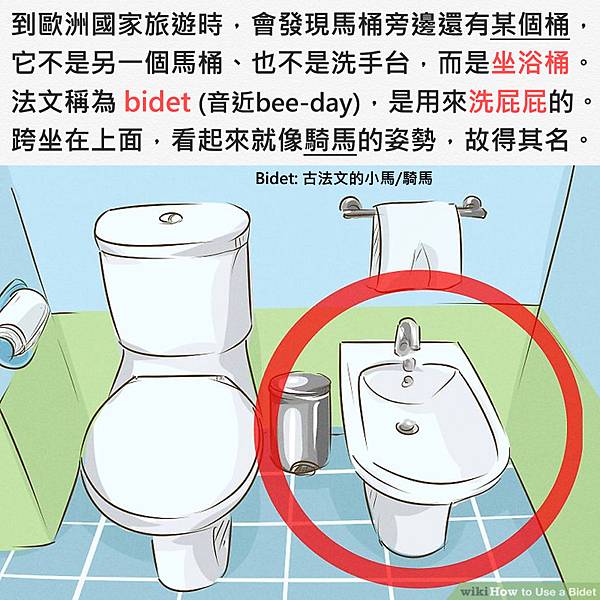 到歐洲國家旅遊時，會發現馬桶旁邊還有某個桶，它不是另一個馬桶、也不是洗手台，而是坐浴桶。法文稱為 bidet (音近bee-day)，是用來洗屁屁的。跨坐在上面，看起來就像騎馬的姿勢，故得其名。

Bidet: 古法文的小馬/騎馬

wikiHow to Use a Bidet