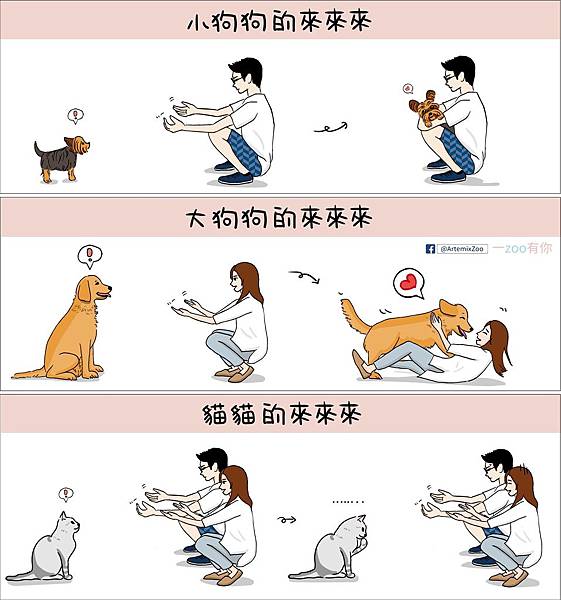 小狗狗的來來來

!

大狗狗的來來來

@ArtemixZoo 一zoo有你

!

貓貓的來來來

!

.......