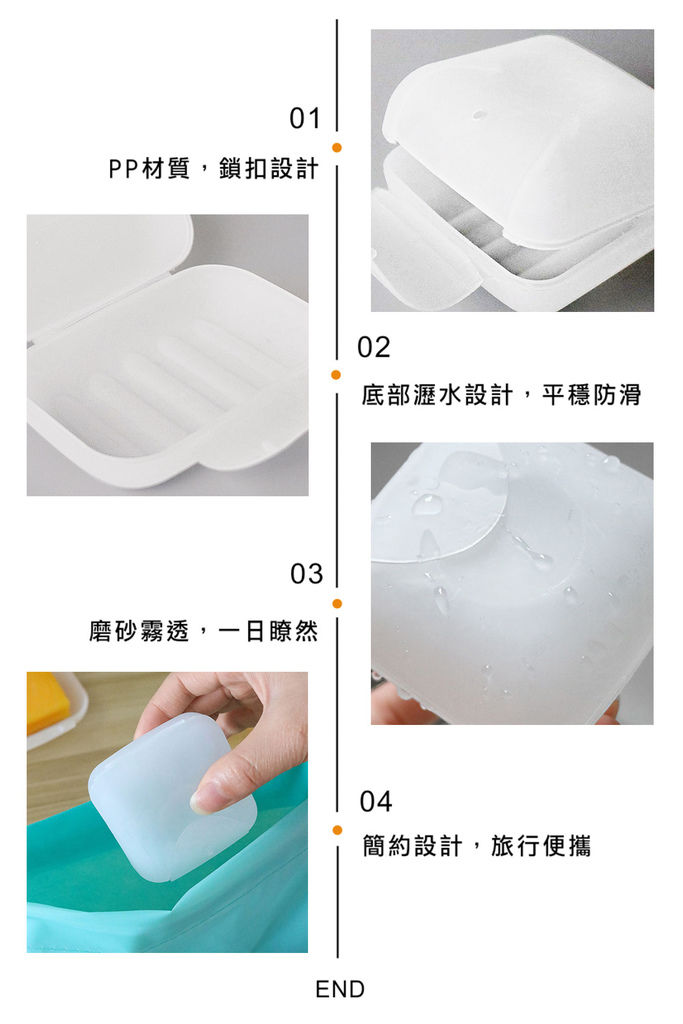 01
PP材質，鎖扣設計

02
底部瀝水設計，平穩防滑

03
磨砂霧透，一日瞭然

04
簡約設計，旅行便攜

END