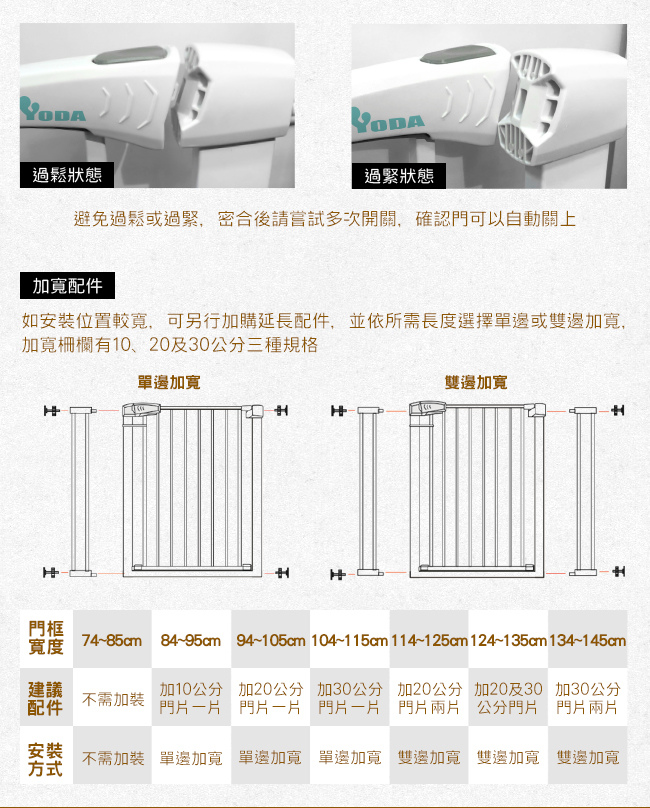 YODA

過鬆狀態

YODA

過緊狀態

避免過鬆或過緊，密合後請嘗試多次開關，確認門可以自動關上

加寬配件

如安裝位置較寬，可另行加購延長配件，並依所需長度選擇單邊或雙邊加寬，加寬柵欄有10、20及30公分三種規格

單邊加寬

雙邊加寬

| 門框寬度 | 74~85cm | 84~95cm | 94~105cm | 104~115cm | 114~125cm | 124~135cm | 134~145cm |
|---|---|---|---|---|---|---|---|
| 建議配件 | 不需加裝 | 加10公分門片一片 | 加20公分門片一片 | 加30公分門片一片 | 加20公分門片兩片 | 加20及30公分門片 | 加30公分門片兩片 |
| 安裝方式 | 不需加裝 | 單邊加寬 | 單邊加寬 | 單邊加寬 | 雙邊加寬 | 雙邊加寬 | 雙邊加寬 |