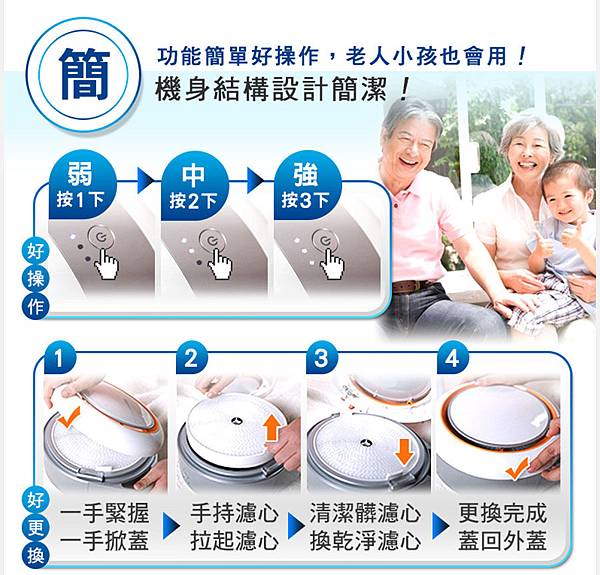 簡

功能簡單好操作，老人小孩也會用！
機身結構設計簡潔！

弱
按1下

中
按2下

強
按3下

好操作

1
2
3
4

好更換

一手緊握
一手掀蓋

手持濾心
拉起濾心

清潔髒濾心
換乾淨濾心

更換完成
蓋回外蓋