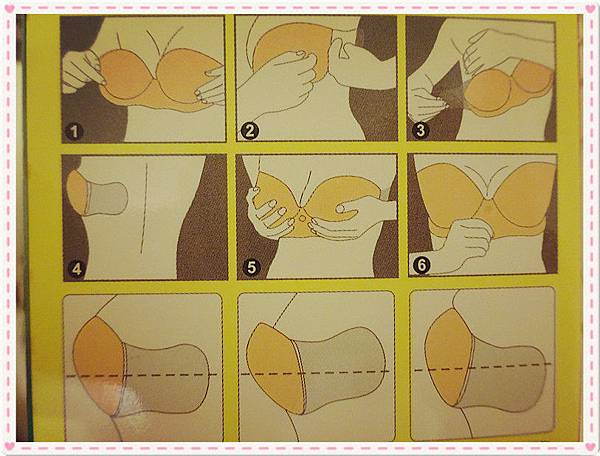 1

2

3

4

5

6