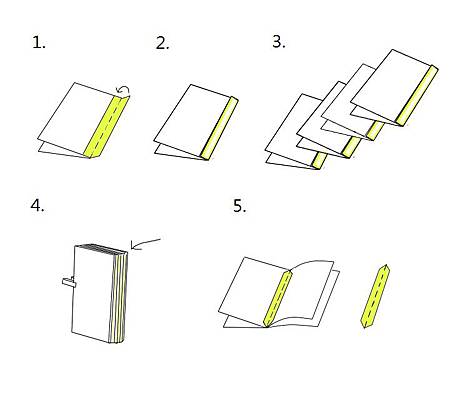 1.

2.

3.

4.

5.