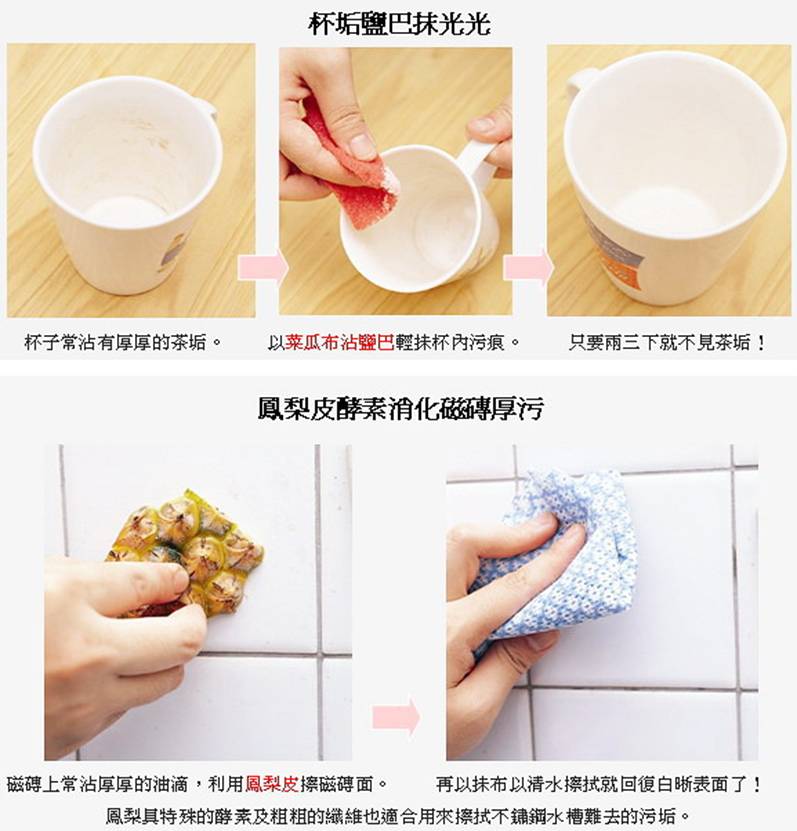 杯垢鹽巴抹光光

杯子常沾有厚厚的茶垢。

以菜瓜布沾鹽巴輕抹杯內污痕。

只要兩三下就不見茶垢！

鳳梨皮酵素消化磁磚厚污

磁磚上常沾厚厚的油滴，利用鳳梨皮擦磁磚面。

再以抹布以清水擦拭就回復白晰表面了！

鳳梨具特殊的酵素及粗粗的纖維也適合用來擦拭不鏽鋼水槽難去的污垢。