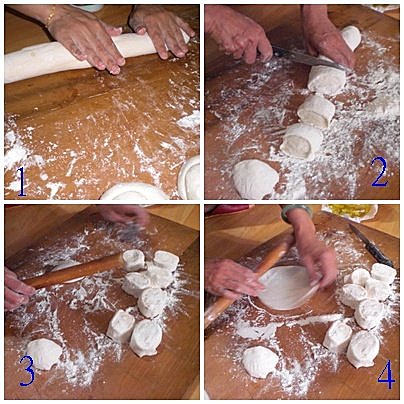 1
2
3
4