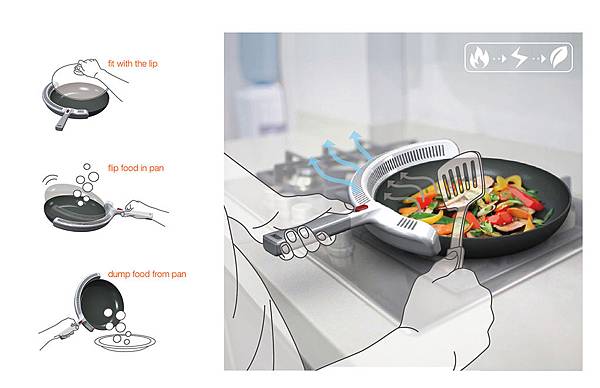 fit with the lip

flip food in pan

dump food from pan