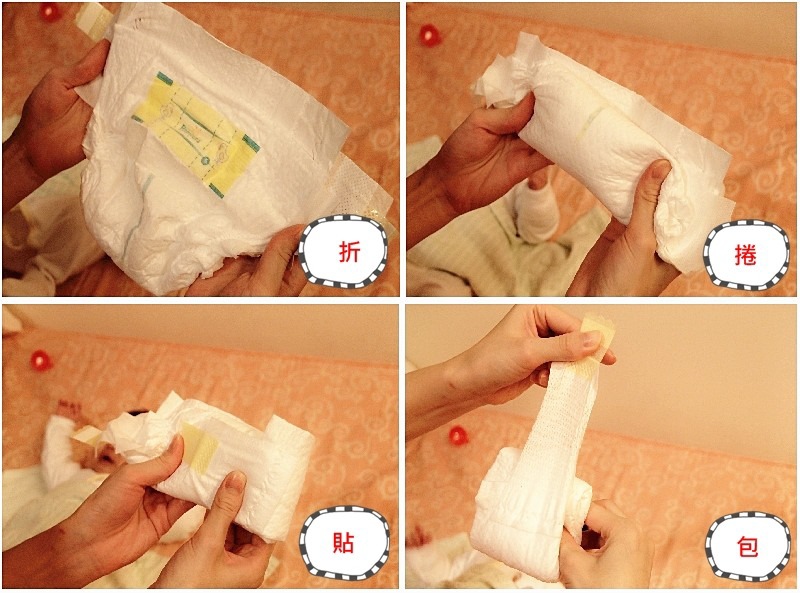 折

捲

貼

包