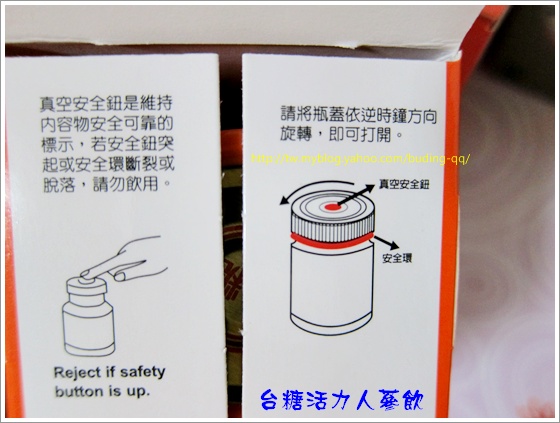 真空安全鈕是維持內容物安全可靠的標示，若安全鈕突起或安全環斷裂或脫落，請勿飲用。

Reject if safety button is up.

請將瓶蓋依逆時鐘方向旋轉，即可打開。

http://tw.myblog.yahoo.com/buding-qq/

真空安全鈕

安全環

台糖活力人蔘飲