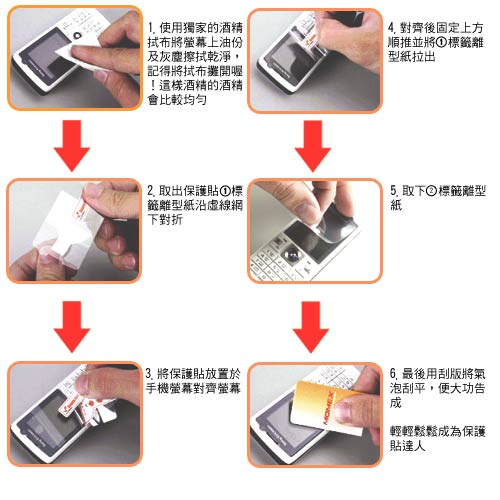 1. 使用獨家的酒精拭布將螢幕上油份及灰塵擦拭乾淨，記得將拭布攤開喔！這樣酒精的酒精會比較均勻

2. 取出保護貼①標籤離型紙沿虛線網下對折

3. 將保護貼放置於手機螢幕對齊螢幕

4. 對齊後固定上方順推並將①標籤離型紙拉出

5. 取下②標籤離型紙

6. 最後用刮版將氣泡刮平，便大功告成

輕輕鬆鬆成為保護貼達人

MOMAX