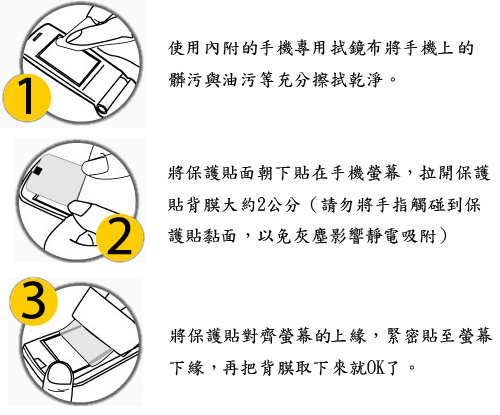 1

使用內附的手機專用拭鏡布將手機上的髒污與油污等充分擦拭乾淨。

2

將保護貼面朝下貼在手機螢幕，拉開保護貼背膜大約2公分（請勿將手指觸碰到保護貼黏面，以免灰塵影響靜電吸附）

3

將保護貼對齊螢幕的上緣，緊密貼至螢幕下緣，再把背膜取下來就OK了。