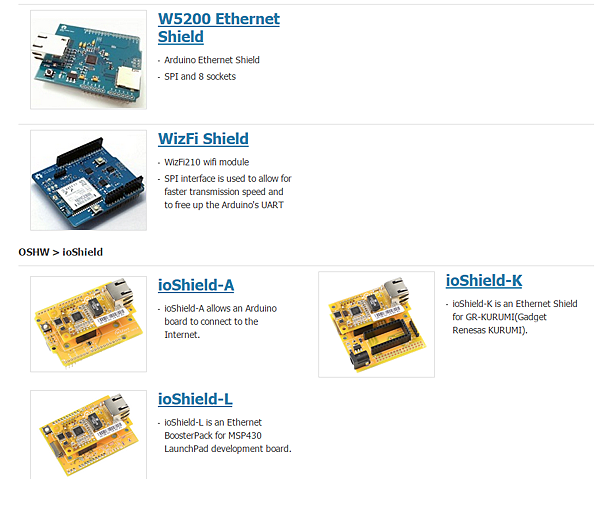 W5200 Ethernet Shield

- Arduino Ethernet Shield
- SPI and 8 sockets

WizFi Shield

- WizFi210 wifi module
- SPI interface is used to allow for faster transmission speed and to free up the Arduino's UART

OSHW > ioShield

ioShield-A

- ioShield-A allows an Arduino board to connect to the Internet.

ioShield-K

- ioShield-K is an Ethernet Shield for GR-KURUMI(Gadget Renesas KURUMI).

ioShield-L

- ioShield-L is an Ethernet BoosterPack for MSP430 LaunchPad development board.