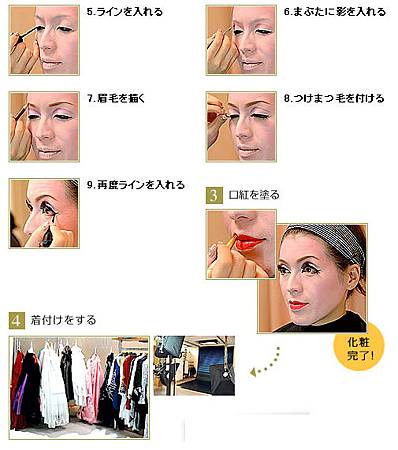 5.ラインを入れる

6.まぶたに影を入れる

7.眉毛を描く

8.つけまつ毛を付ける

9.再度ラインを入れる

3 口紅を塗る

化粧完了!

4 着付けをする