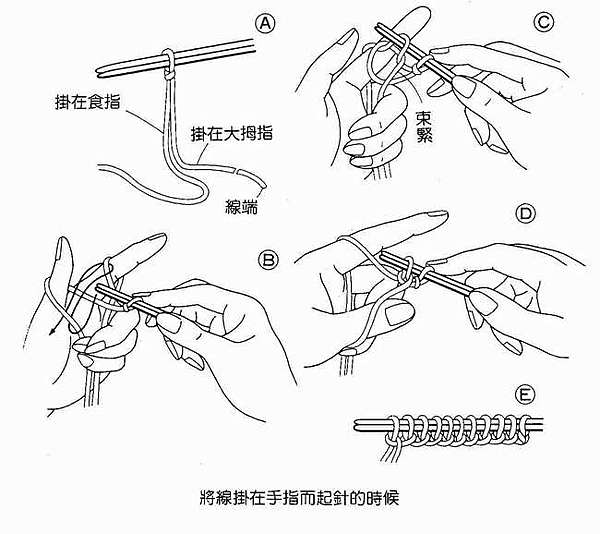 A

掛在食指

掛在大拇指

線端

C

束緊

B

D

E

將線掛在手指而起針的時候