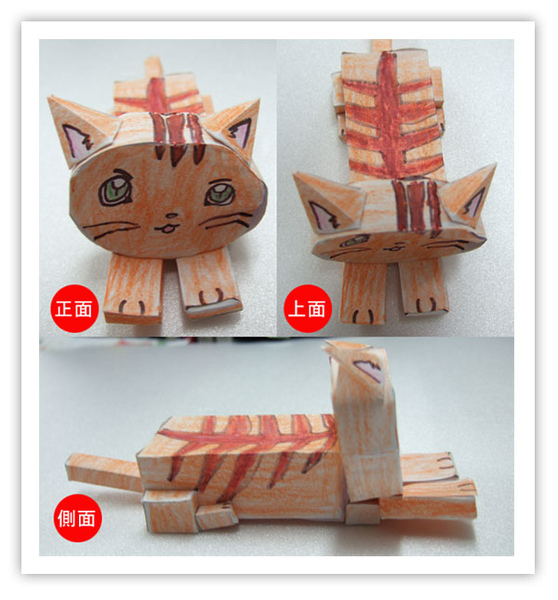 正面

上面

側面