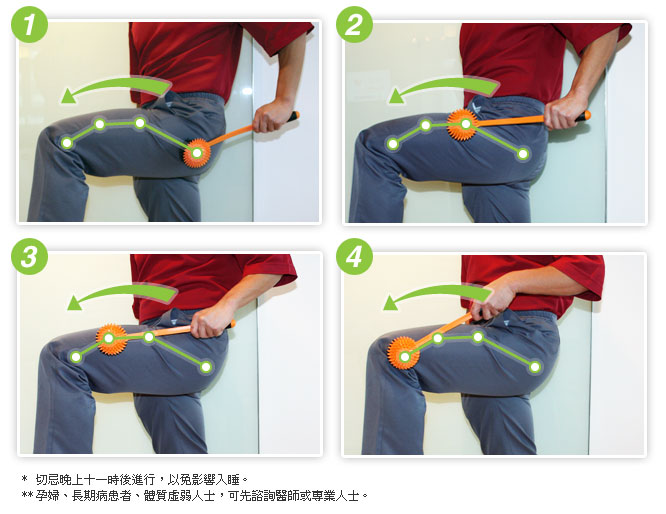 1

2

3

4

* 切忌晚上十一時後進行，以免影響入睡。
** 孕婦、長期病患者、體質虛弱人士，可先諮詢醫師或專業人士。