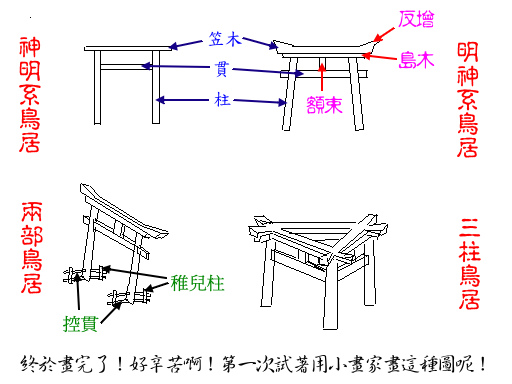 神明系鳥居

笠木
貫
柱

反增
島木
額束

明神系鳥居

兩部鳥居

稚兒柱
控貫

三柱鳥居

終於畫完了！好辛苦啊！第一次試著用小畫家畫這種圖呢！