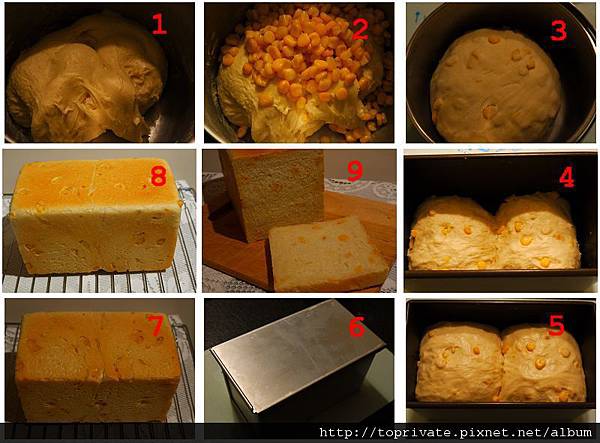 1
2
3
8
9
4
7
6
5
http://toprivate.pixnet.net/album