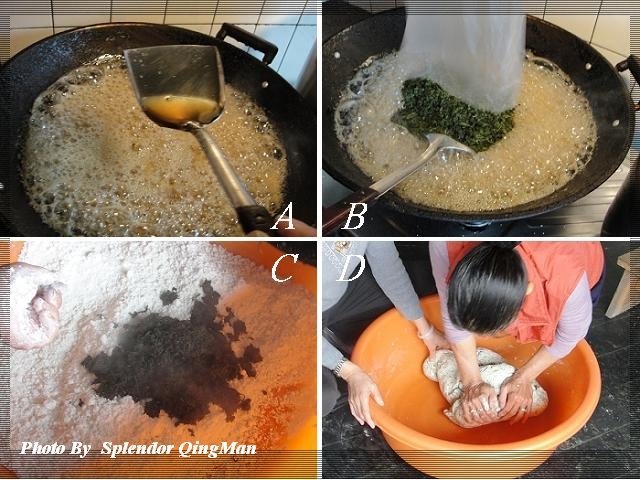 A
B
C
D
Photo By Splendor QingMan