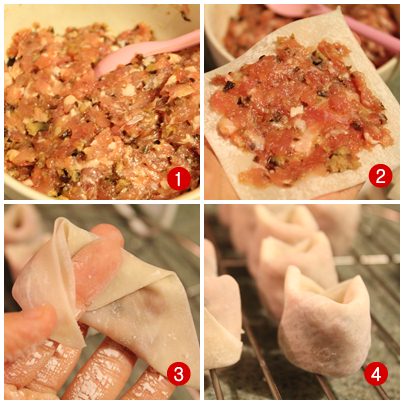 1
2
3
4