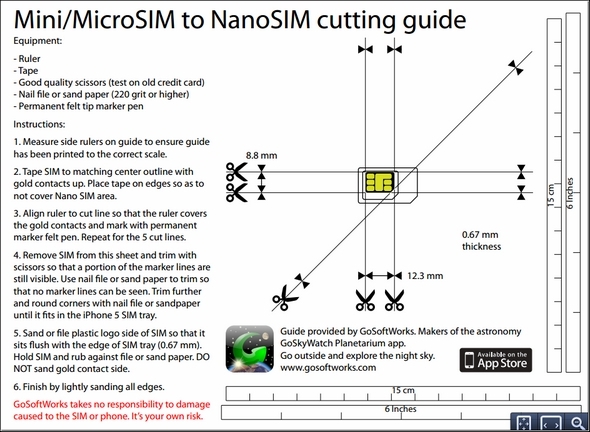 Mini/MicroSIM to NanoSIM cutting guide

Equipment:

- Ruler
- Tape
- Good quality scissors (test on old credit card)
- Nail file or sand paper (220 grit or higher)
- Permanent felt tip marker pen

Instructions:

1. Measure side rulers on guide to ensure guide has been printed to the correct scale.

2. Tape SIM to matching center outline with gold contacts up. Place tape on edges so as to not cover Nano SIM area.

3. Align ruler to cut line so that the ruler covers the gold contacts and mark with permanent marker felt pen. Repeat for the 5 cut lines.

4. Remove SIM from this sheet and trim with scissors so that a portion of the marker lines are still visible. Use nail file or sand paper to trim so that no marker lines can be seen. Trim further and round corners with nail file or sandpaper until it fits in the iPhone 5 SIM tray.

5. Sand or file plastic logo side of SIM so that it sits flush with the edge of SIM tray (0.67 mm). Hold SIM and rub against file or sand paper. DO NOT sand gold contact side.

6. Finish by lightly sanding all edges.

GoSoftWorks takes no responsibility to damage caused to the SIM or phone. It's your own risk.

8.8 mm

0.67 mm thickness

12.3 mm

15 cm

6 Inches

Guide provided by GoSoftWorks. Makers of the astronomy GoSkyWatch Planetarium app.
Go outside and explore the night sky.
www.gosoftworks.com

Available on the App Store

15 cm

6 Inches