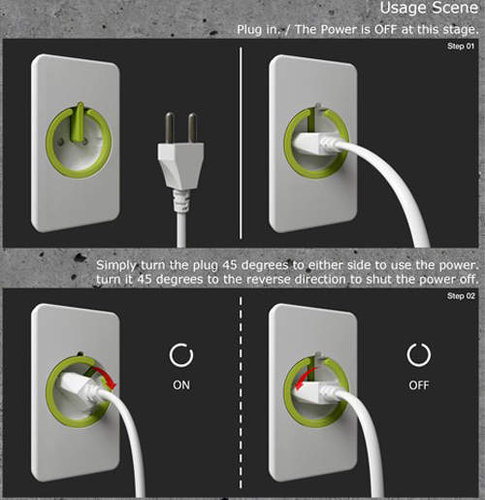 Usage Scene

Plug in. / The Power is OFF at this stage.

Step 01

Simply turn the plug 45 degrees to either side to use the power. turn it 45 degrees to the reverse direction to shut the power off.

Step 02

ON

OFF