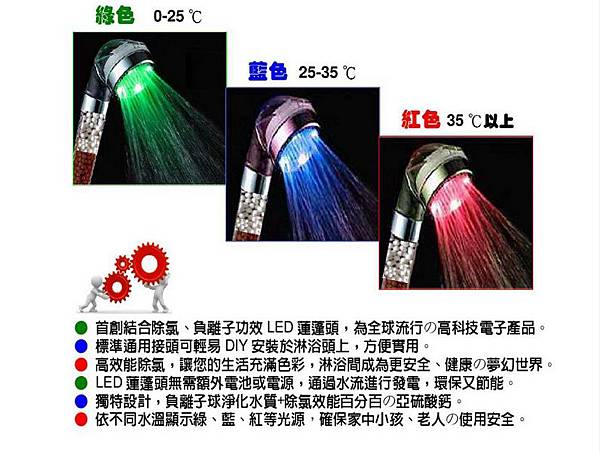 綠色 0-25 ℃

藍色 25-35 ℃

紅色 35 ℃以上

首創結合除氯、負離子功效 LED 蓮蓬頭，為全球流行の高科技電子產品。
標準通用接頭可輕易 DIY 安裝於淋浴頭上，方便實用。
高效能除氯，讓您的生活充滿色彩，淋浴間成為更安全、健康の夢幻世界。
LED 蓮蓬頭無需額外電池或電源，通過水流進行發電，環保又節能。
獨特設計，負離子球淨化水質+除氯效能百分百の亞硫酸鈣。
依不同水溫顯示綠、藍、紅等光源，確保家中小孩、老人の使用安全。