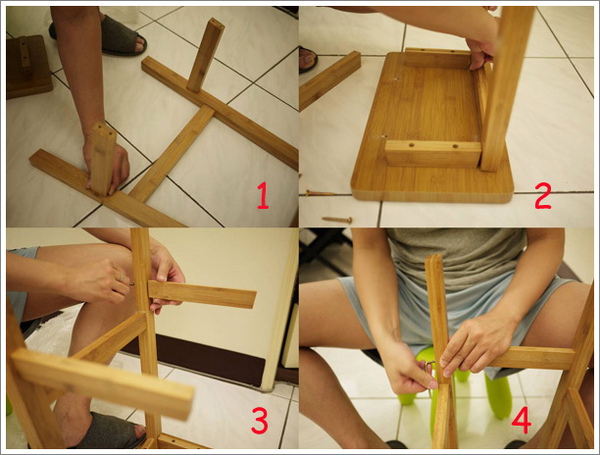 1
2
3
4