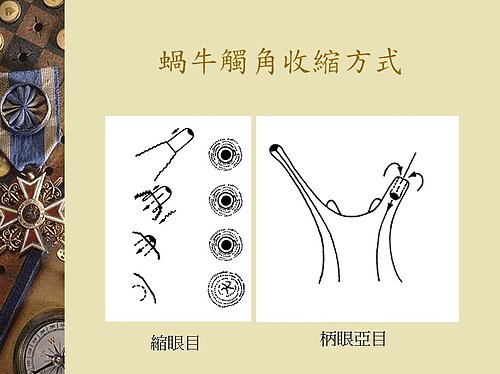 蝸牛觸角收縮方式

縮眼目

柄眼亞目