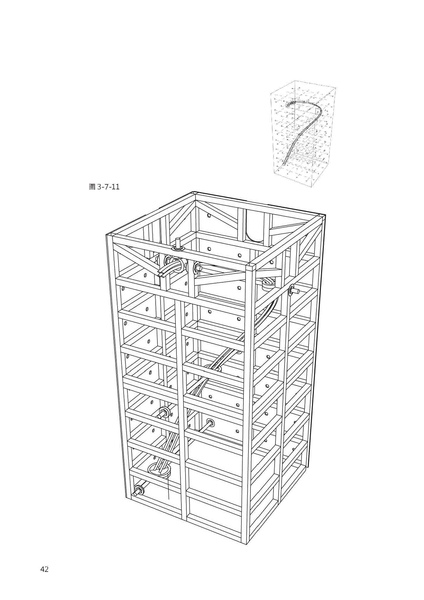 圖 3-7-11

42