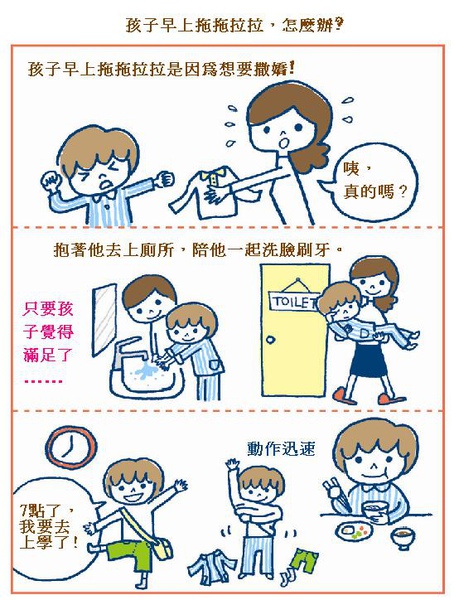 孩子早上拖拖拉拉，怎麼辦?

孩子早上拖拖拉拉是因爲想要撒嬌!

咦，真的嗎?

抱著他去上廁所，陪他一起洗臉刷牙。

只要孩子覺得滿足了……

TOILET

動作迅速

7點了，我要去上學了!