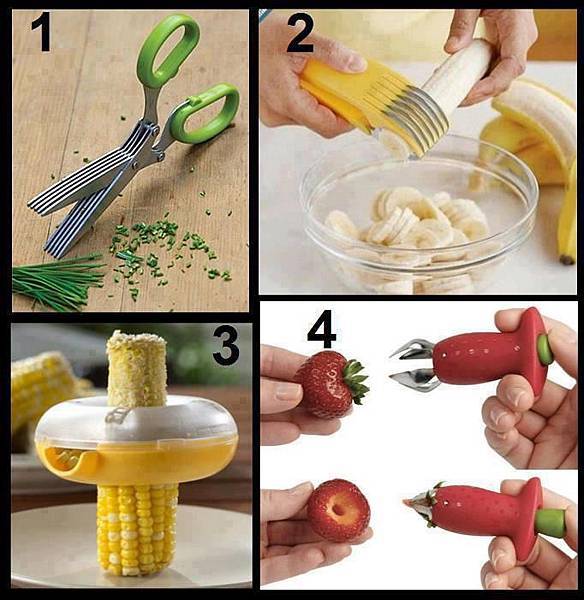 1

2

3

4