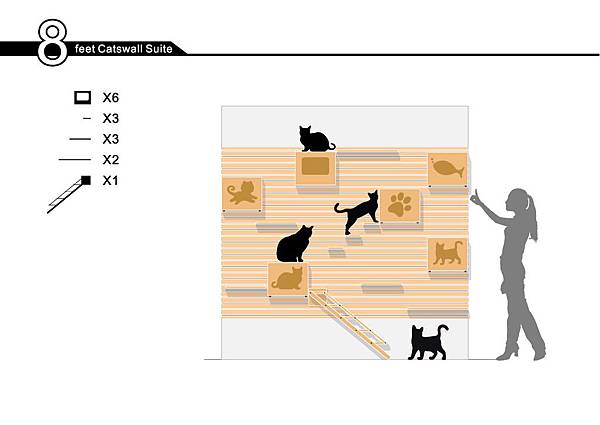 8 feet Catswall Suite

X6
X3
X3
X2
X1