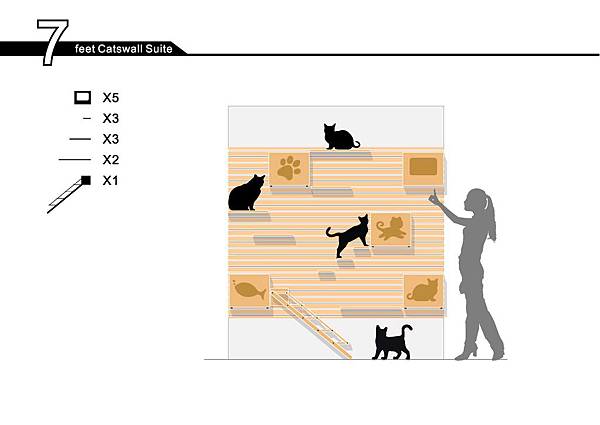 7 feet Catswall Suite

X5
X3
X3
X2
X1