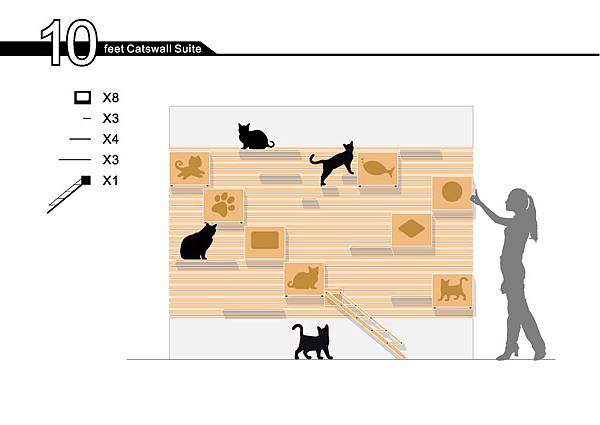 10 feet Catswall Suite

X8
X3
X4
X3
X1