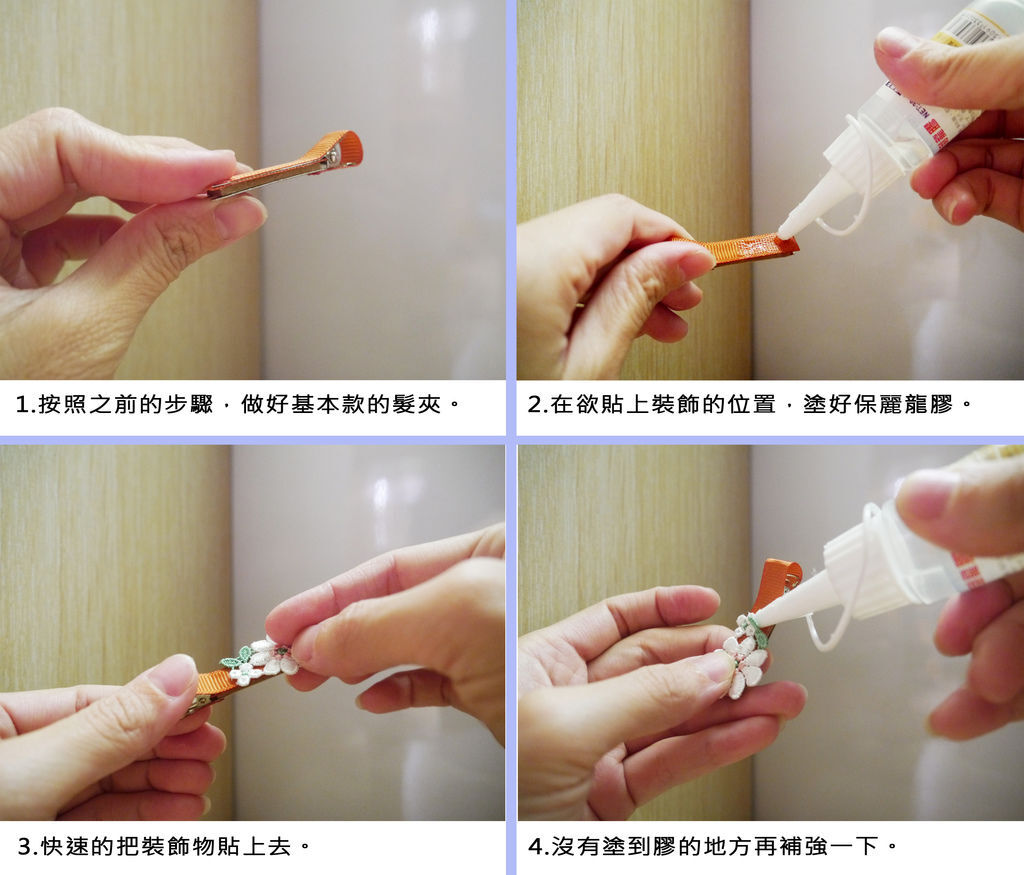 1.按照之前的步驟，做好基本款的髮夾。

2.在欲貼上裝飾的位置，塗好保麗龍膠。

3.快速的把裝飾物貼上去。

4.沒有塗到膠的地方再補強一下。