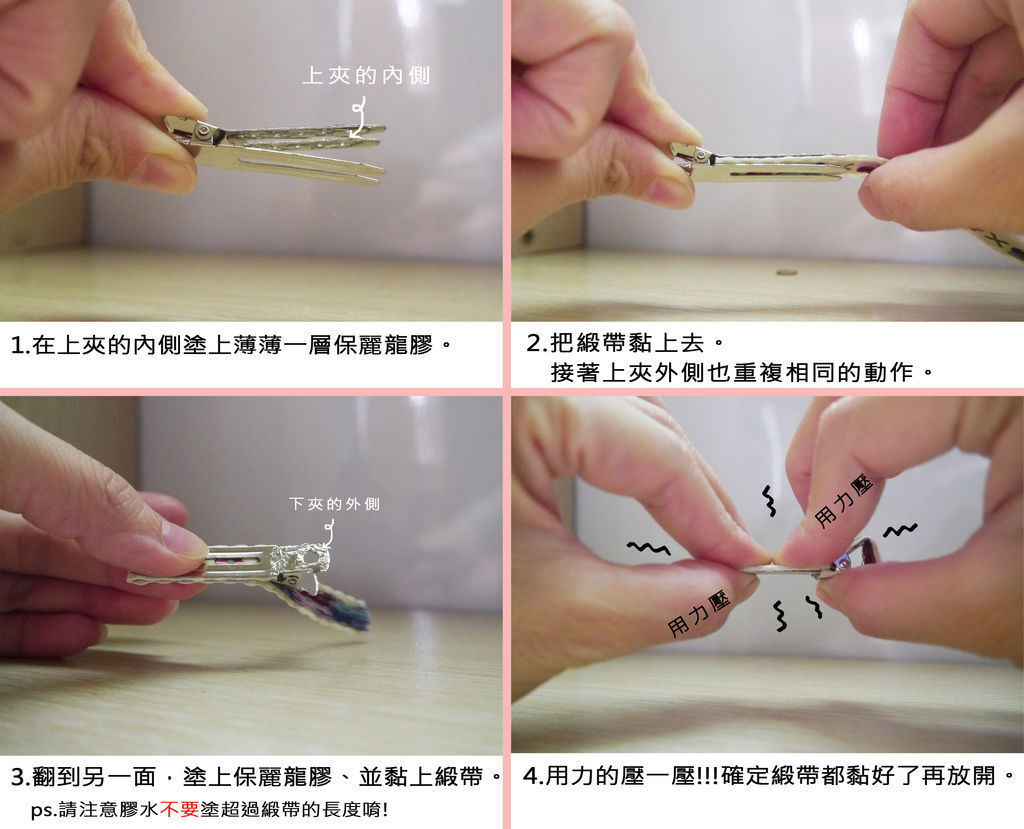 上夾的內側

1.在上夾的內側塗上薄薄一層保麗龍膠。

2.把緞帶黏上去。
接著上夾外側也重複相同的動作。

下夾的外側

3.翻到另一面，塗上保麗龍膠、並黏上緞帶。
ps.請注意膠水不要塗超過緞帶的長度唷!

用力壓

用力壓

4.用力的壓一壓!!!確定緞帶都黏好了再放開。