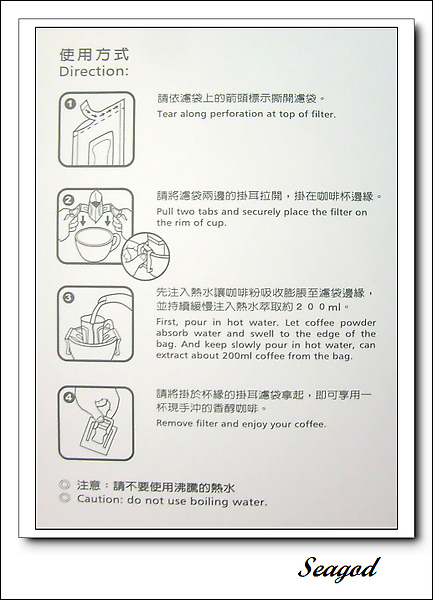 使用方式
Direction:

1

請依濾袋上的箭頭標示撕開濾袋。
Tear along perforation at top of filter.

2

請將濾袋兩邊的掛耳拉開，掛在咖啡杯邊緣。
Pull two tabs and securely place the filter on the rim of cup.

3

先注入熱水讓咖啡粉吸收膨脹至濾袋邊緣，並持續緩慢注入熱水萃取約２００ml。
First, pour in hot water. Let coffee powder absorb water and swell to the edge of the bag. And keep slowly pour in hot water, can extract about 200ml coffee from the bag.

4

請將掛於杯緣的掛耳濾袋拿起，即可享用一杯現手沖的香醇咖啡。
Remove filter and enjoy your coffee.

注意：請不要使用沸騰的熱水
Caution: do not use boiling water.

Seagod