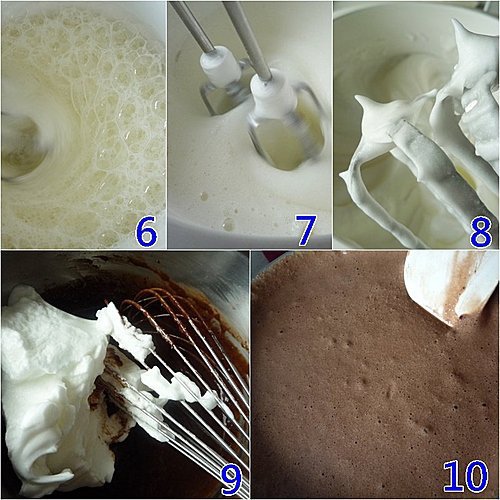 6
7
8
9
10