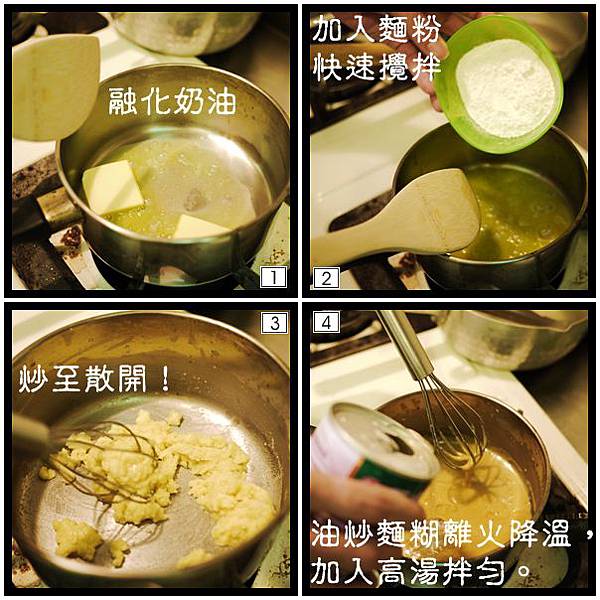 融化奶油

1

加入麵粉
快速攪拌

2

3

炒至散開！

4

油炒麵糊離火降溫，
加入高湯拌勻。